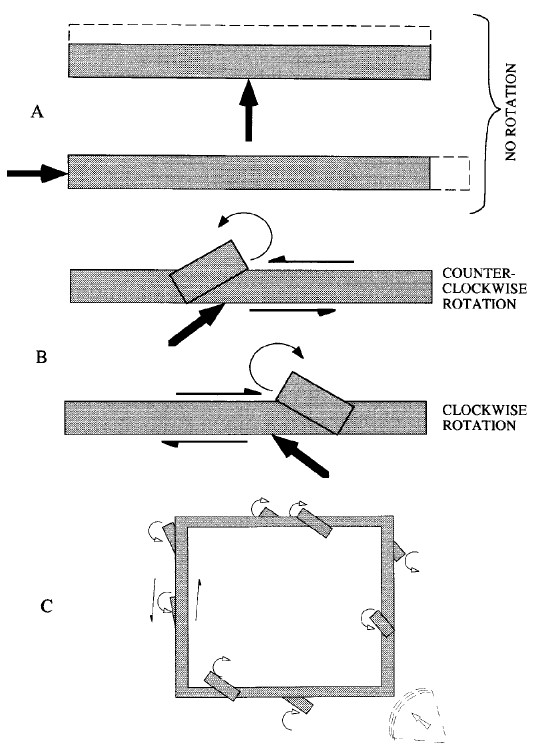 A

NO ROTATION

COUNTER-CLOCKWISE ROTATION

B

CLOCKWISE ROTATION

C