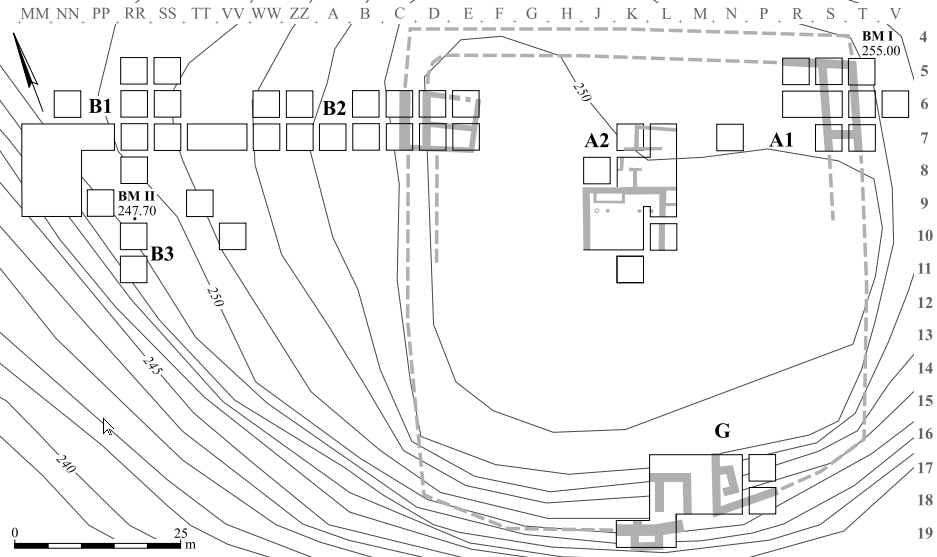 MM NN PP RR SS TT VV WW ZZ A B C D E F G H J K L M N P R S T V

4
5
6
7
8
9
10
11
12
13
14
15
16
17
18
19

BM I
255.00

B1
B2
A2
A1
BM II
247.70
B3
G

250
250
245
240

0
25
m